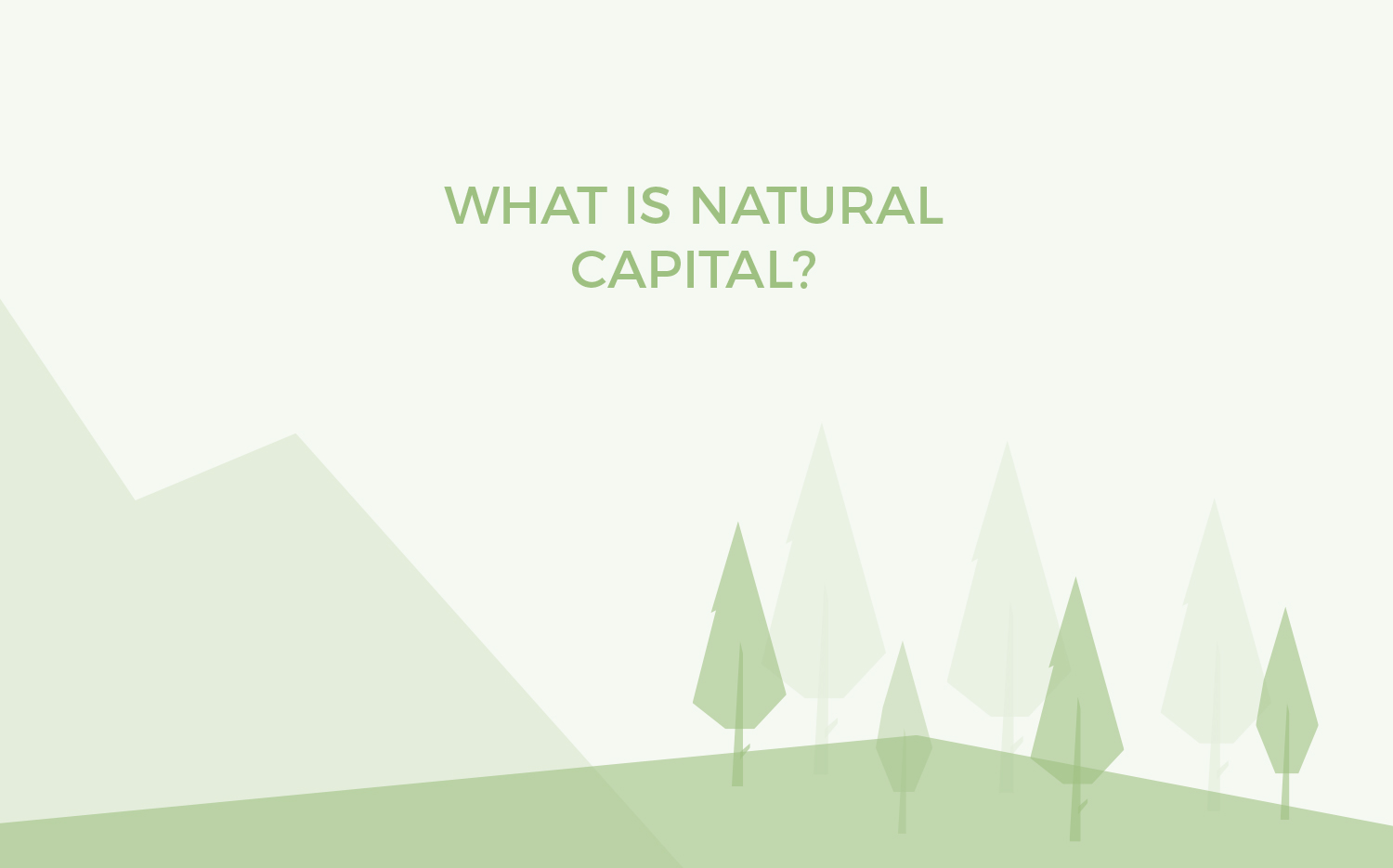 WHAT IS NATURAL CAPITAL?