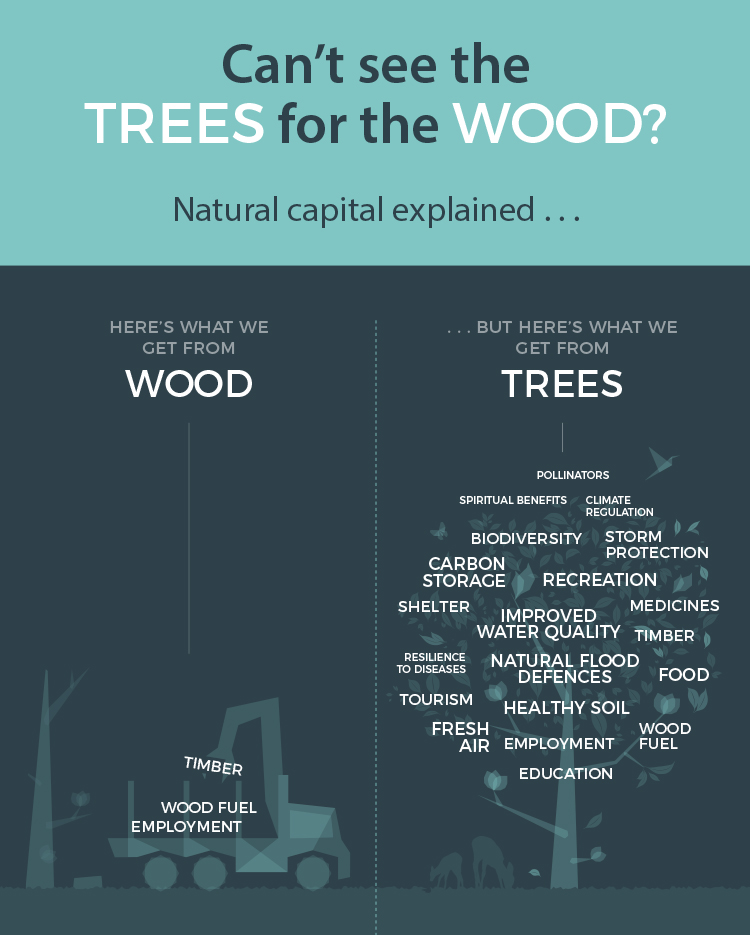 Can't see the TREES for the WOOD?

Natural capital explained . . .

HERE'S WHAT WE GET FROM

WOOD

TIMBER

WOOD FUEL

EMPLOYMENT

. . . BUT HERE'S WHAT WE GET FROM

TREES

POLLINATORS

SPIRITUAL BENEFITS

CLIMATE REGULATION

BIODIVERSITY

STORM PROTECTION

CARBON STORAGE

RECREATION

SHELTER

IMPROVED WATER QUALITY

MEDICINES

TIMBER

RESILIENCE TO DISEASES

NATURAL FLOOD DEFENCES

FOOD

TOURISM

HEALTHY SOIL

FRESH AIR

EMPLOYMENT

WOOD FUEL

EDUCATION